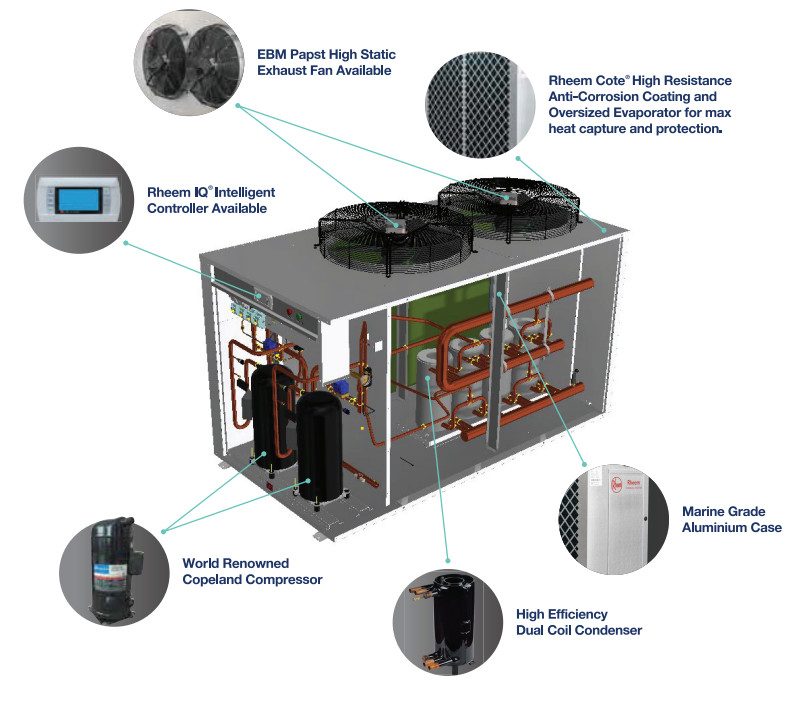 EBM Papst High Static Exhaust Fan Available

Rheem Cote® High Resistance Anti-Corrosion Coating and Oversized Evaporator for max heat capture and protection.

Rheem IQ® Intelligent Controller Available

Rheem

Marine Grade Aluminium Case

World Renowned Copeland Compressor

High Efficiency Dual Coil Condenser